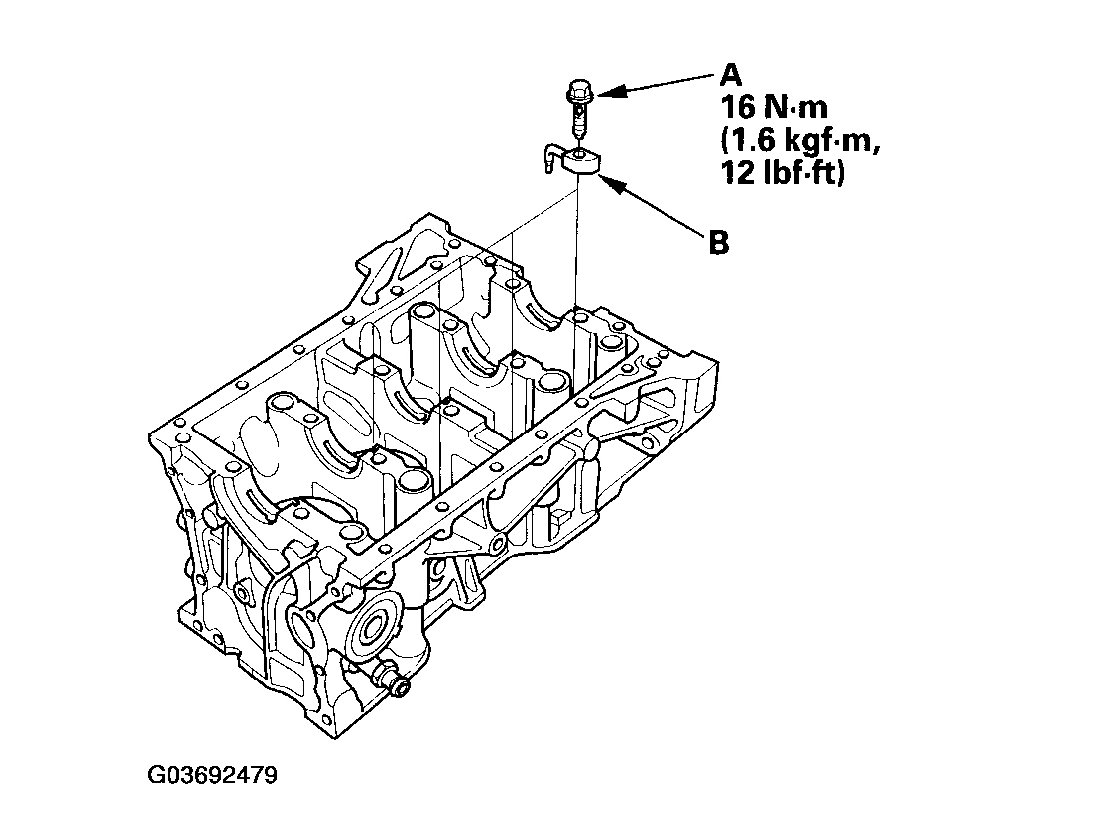 A
16 N·m
(1.6 kgf·m,
12 lbf·ft)

B

G03692479